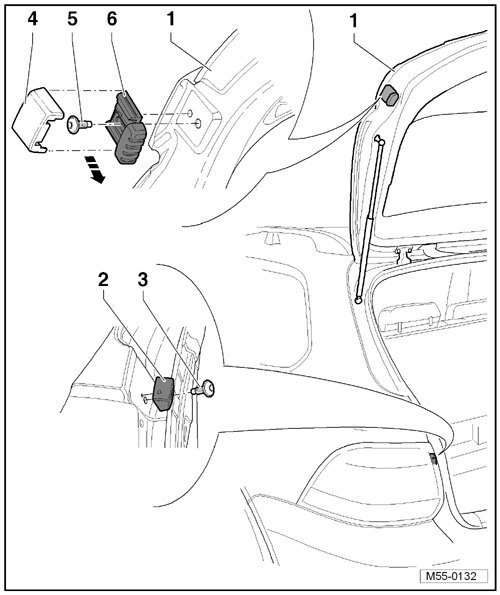 4
5
6
1
1
2
3
M55-0132