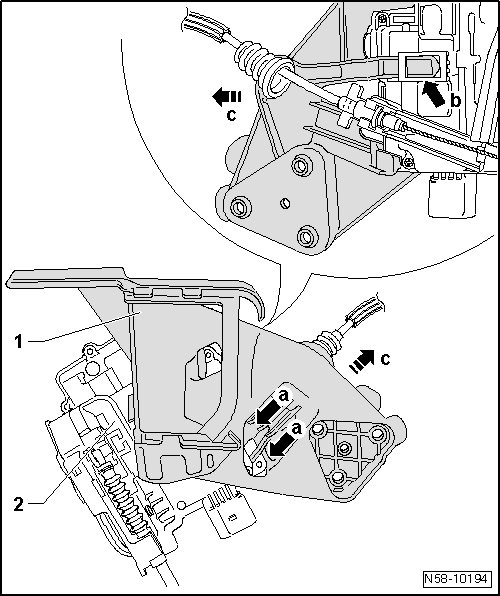 c
b
1
c
a
a
2
N58-10194