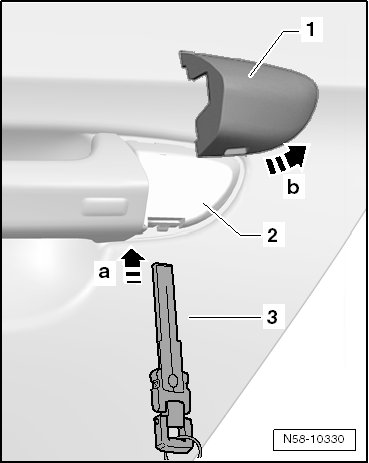 1
b
2
a
3
N58-10330