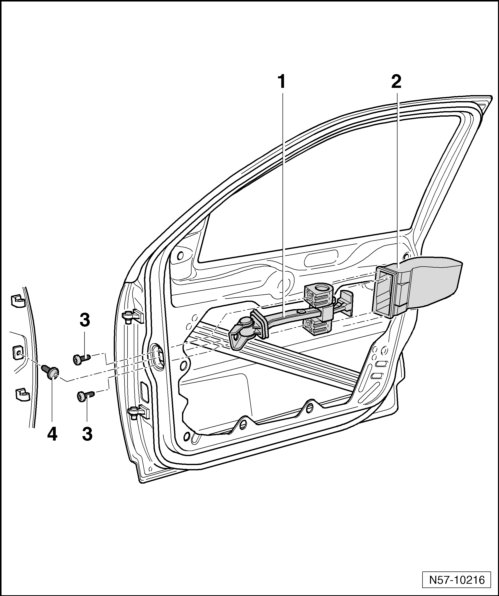 1
2
3
4
3
N57-10216