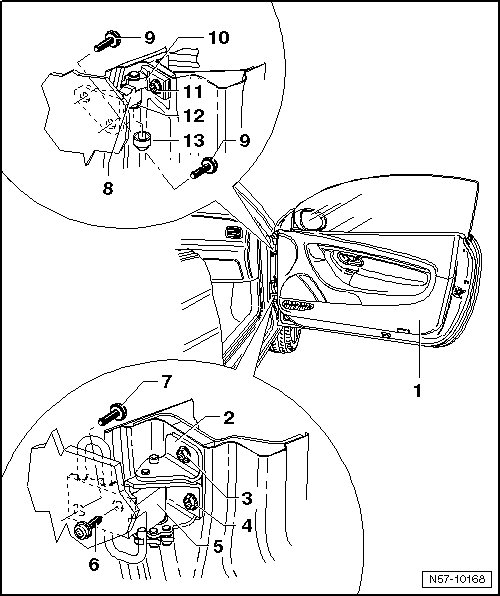 9
10
11
12
13
9
8
1
7
2
3
4
5
6
N57-10168