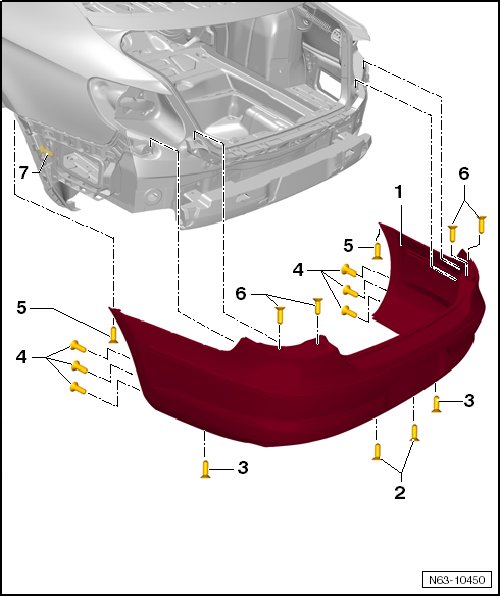 7
6
1
5
4
6
5
4
3
3
2
N63-10450