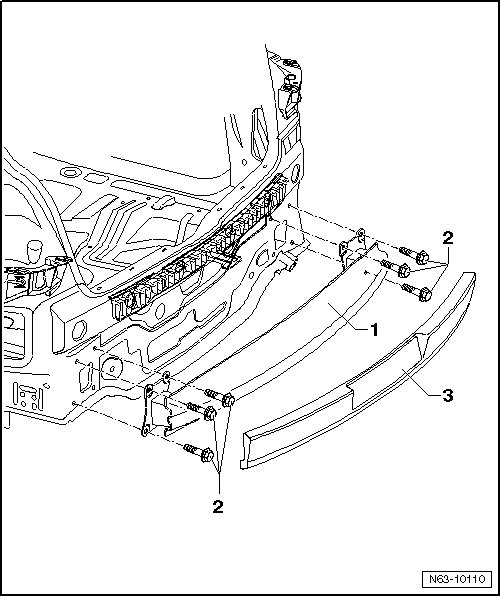 2
1
3
2
N63-10110