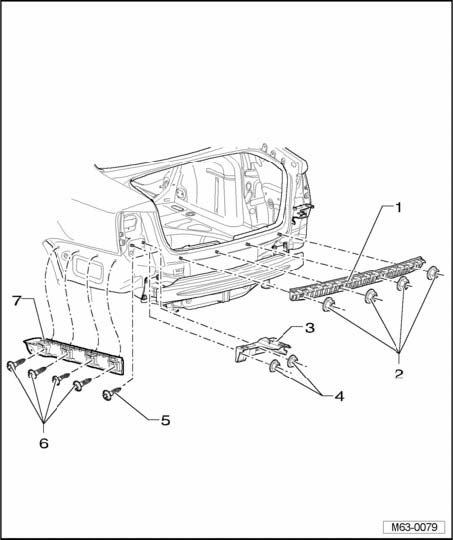 1

7

3

2

4

5

6

M63-0079