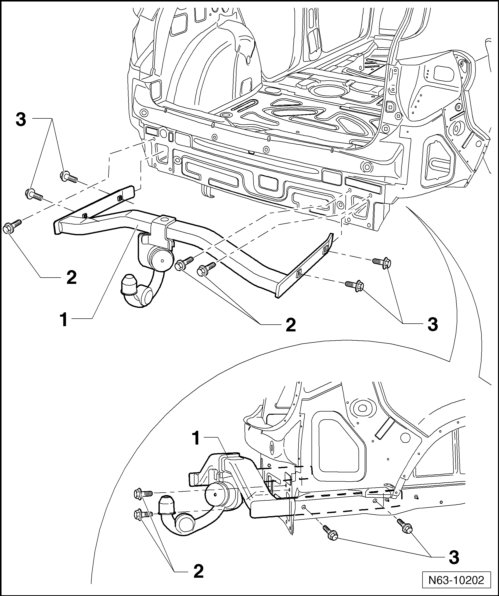 3
2
1
2
3
1
2
3
N63-10202