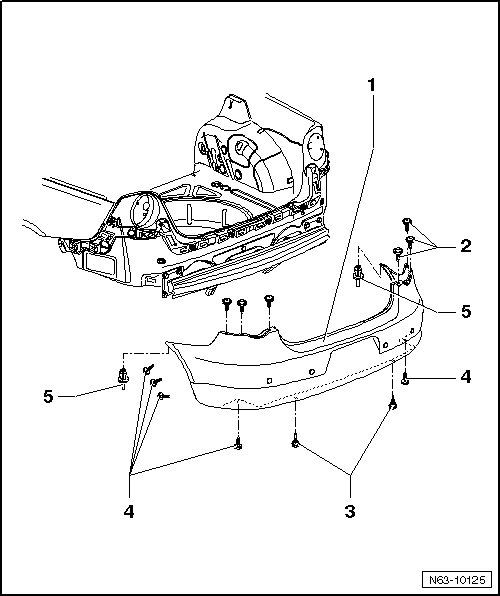 1
2
5
4
5
4
3
N63-10125