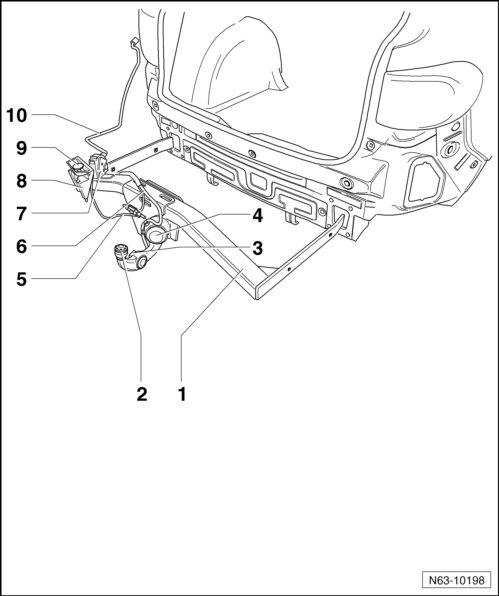 10
9
8
7
6
5
4
3
2
1
N63-10198