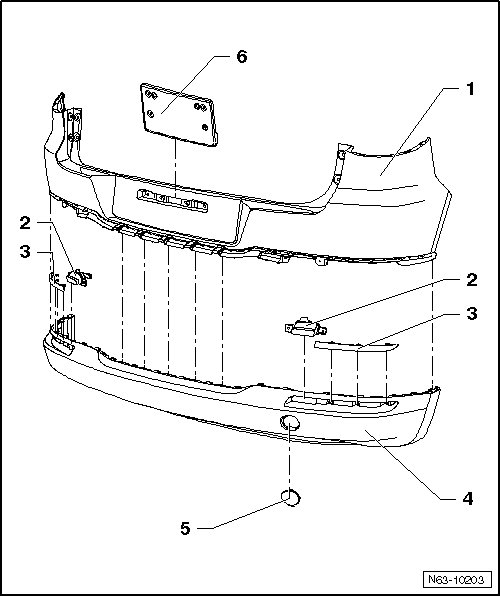 6
1
2
3
2
3
4
5
N63-10203