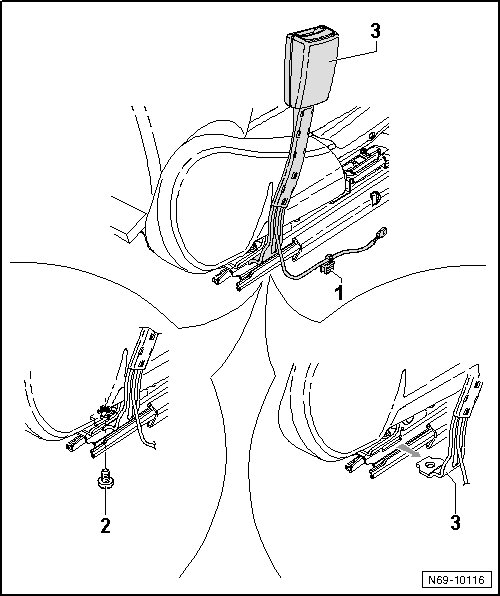 3

1

2

3

N69-10116