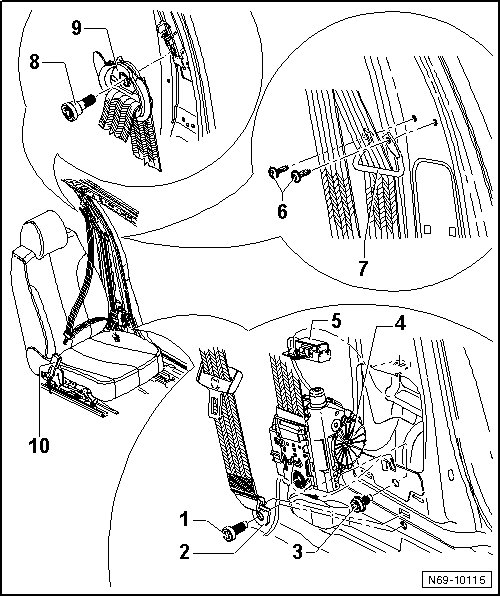 9
8
6
7
5
4
10
1
2
3
N69-10115