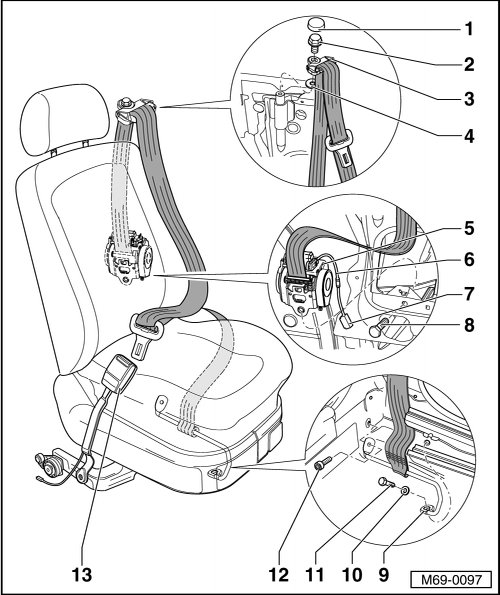 1
2
3
4
5
6
7
8
13
12
11
10
9
M69-0097