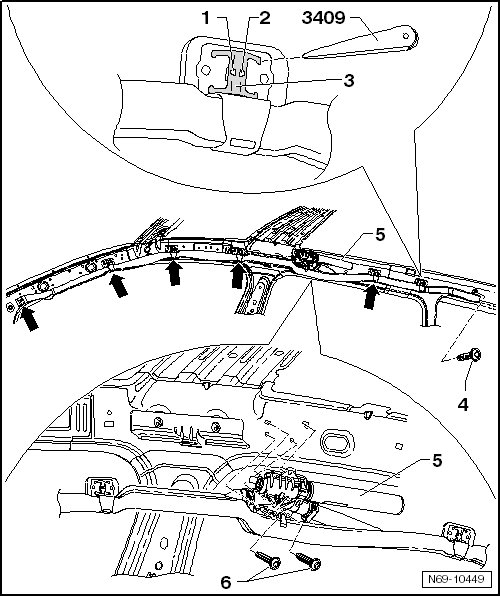 1
2
3409
3
5
4
5
6
N69-10449