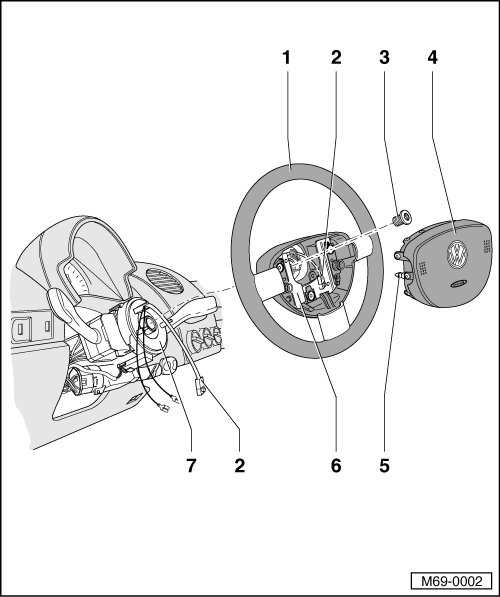 1 2 3 4

7 2 6 5

M69-0002