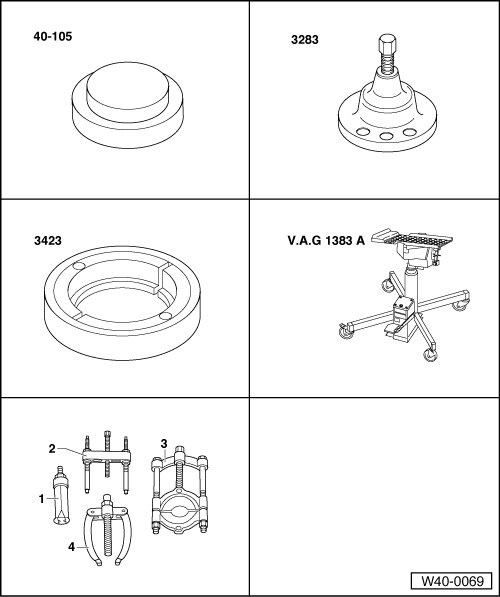 40-105

3283

3423

V.A.G 1383 A

2

3

1

4

W40-0069