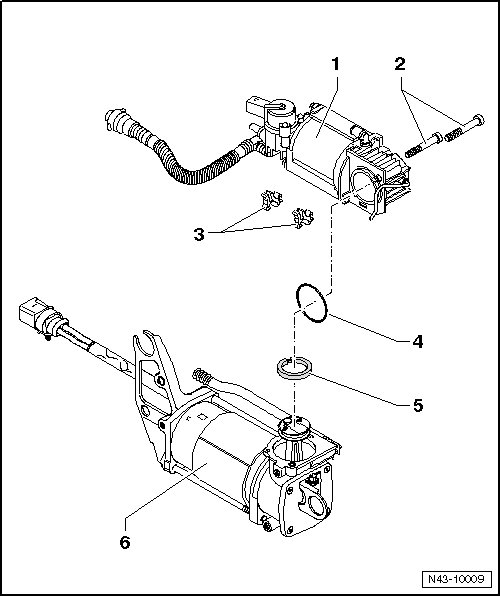 1
2
3
4
5
6
N43-10009