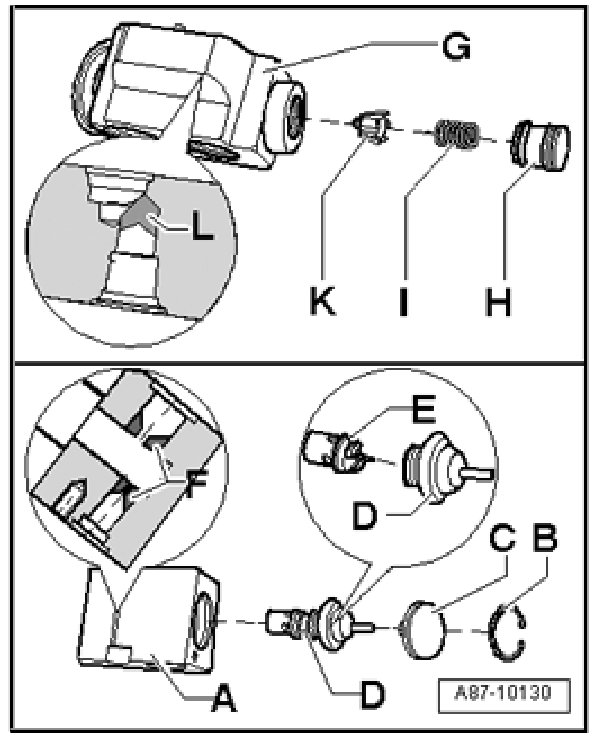 G

L

K I H

E

F

D

C B

A D

A87-10130