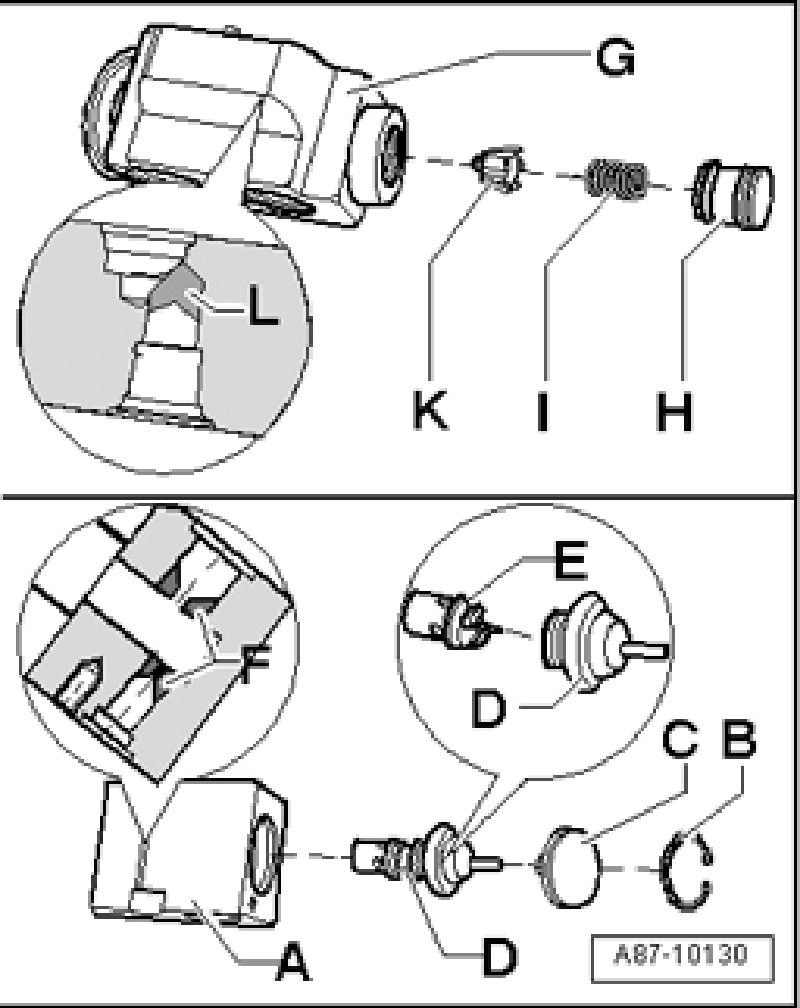 G

L

K I H

E

F

D

C B

A D

A87-10130