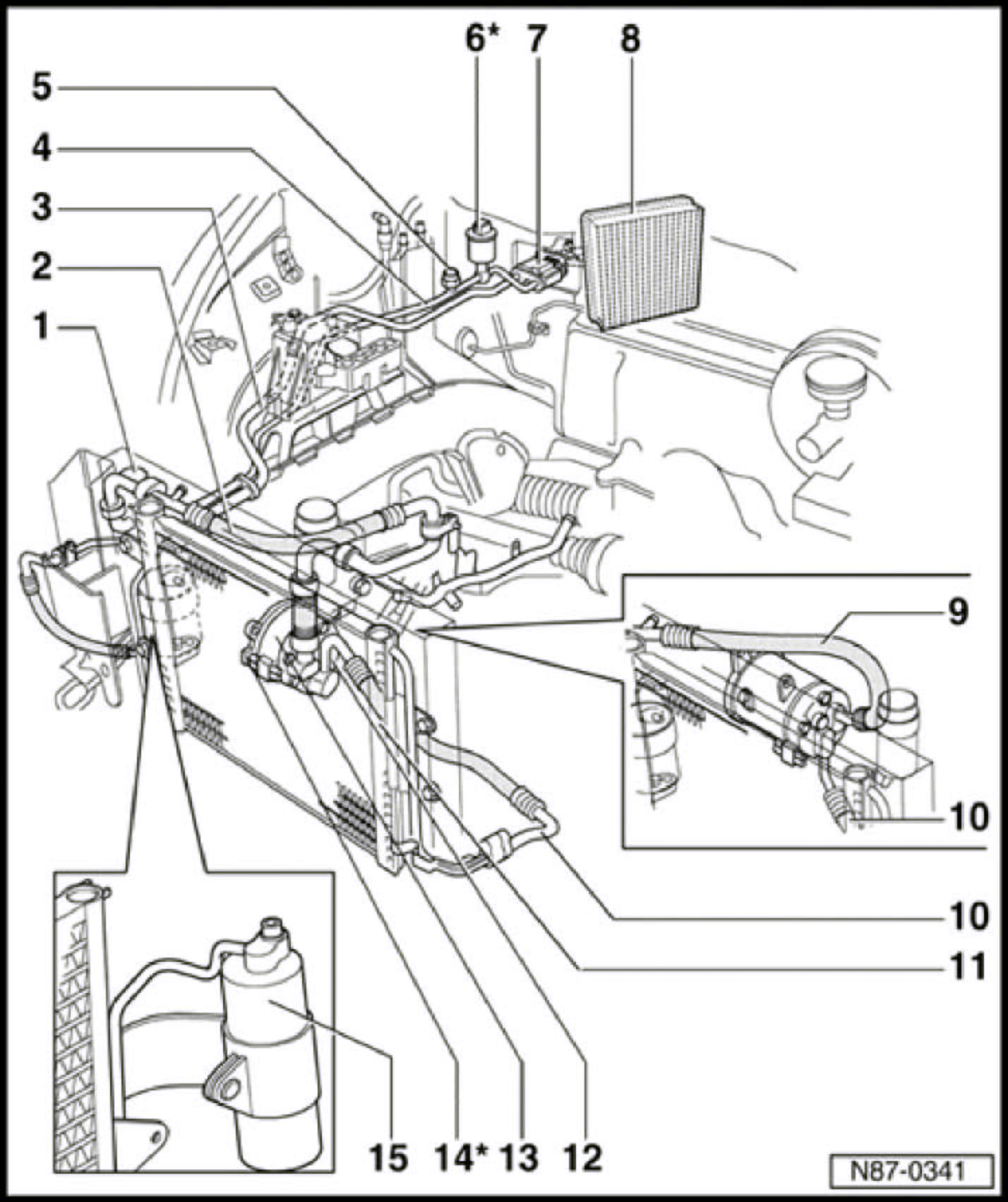 6*
7
8
5
4
3
2
1
9
10
10
11
15
14*
13
12
N87-0341