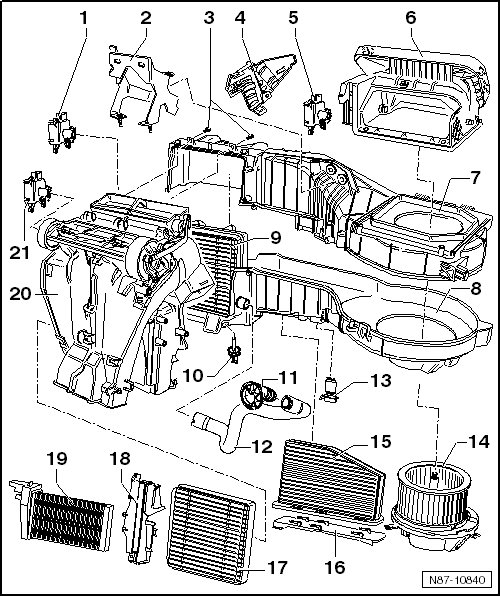 1
2
3
4
5
6
7
21
9
20
8
10
11
13
12
15
14
19
18
17
16
N87-10840