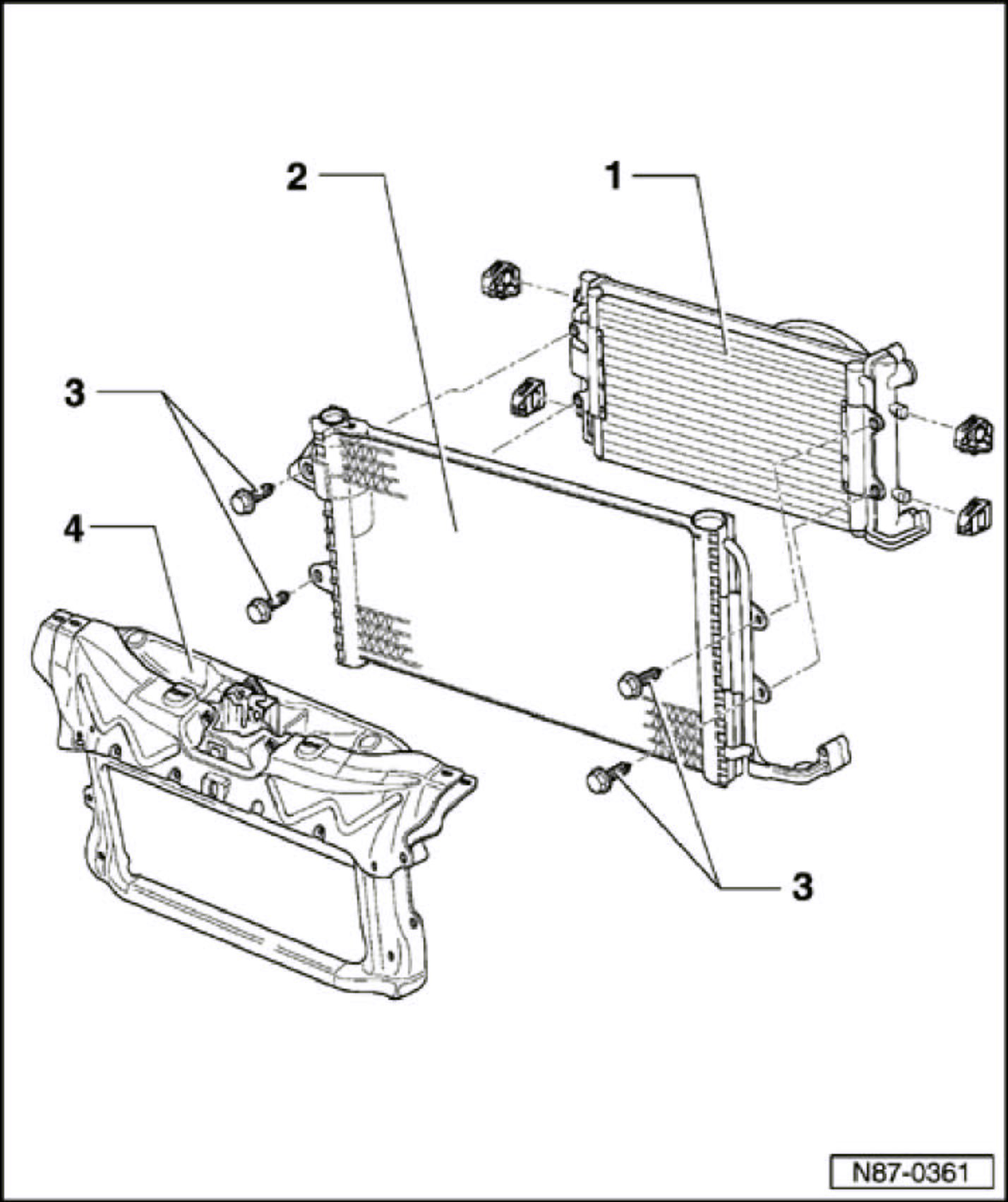 2

1

3

4

3

N87-0361