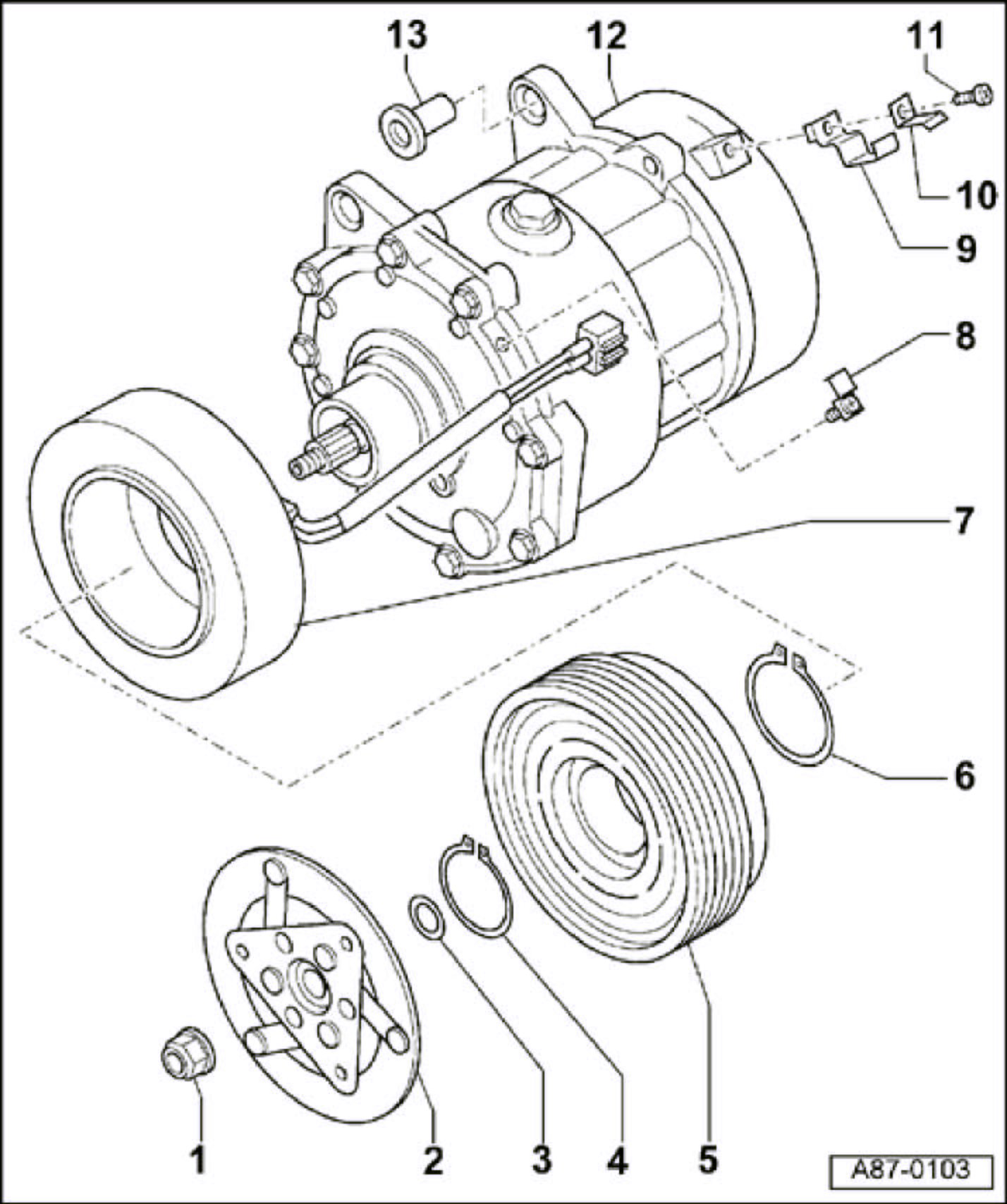 13
12
11
10
9
8
7
6
1
2
3
4
5
A87-0103