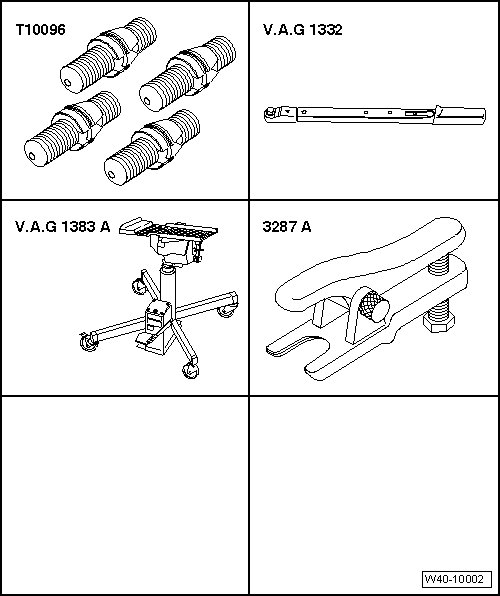 T10096

V.A.G 1332

V.A.G 1383 A

3287 A

W40-10002