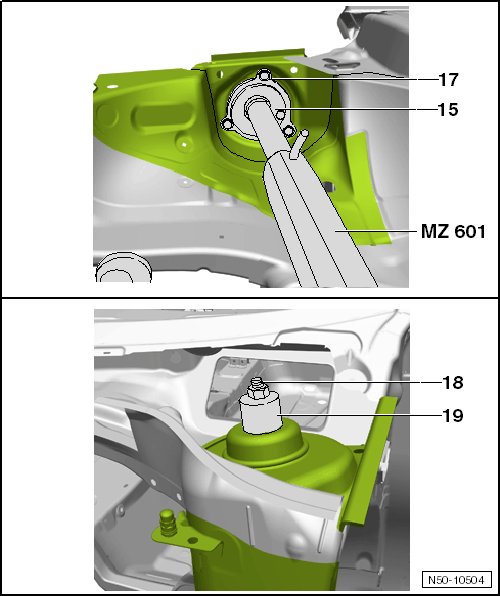 17
15
MZ 601
18
19
N50-10504