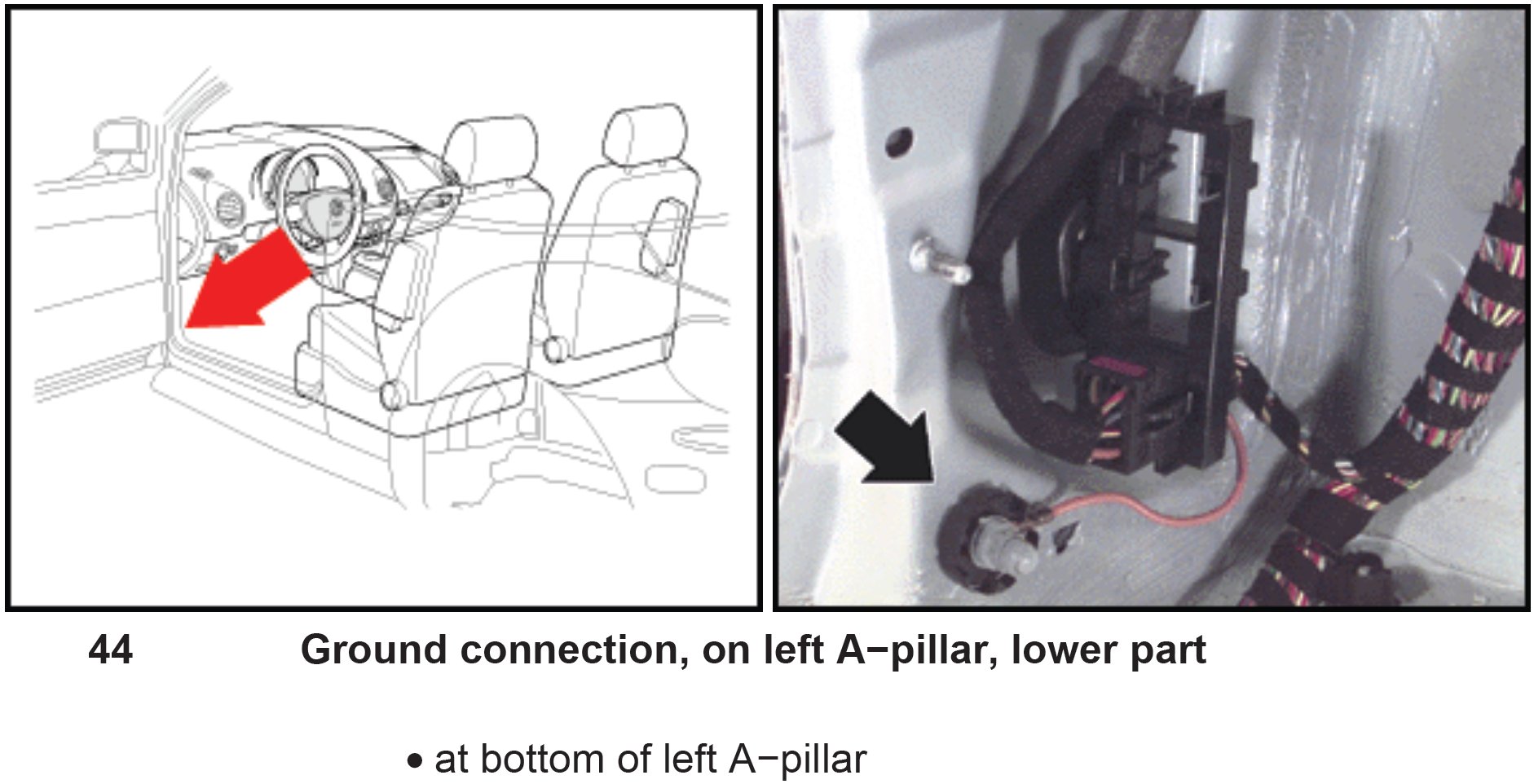 44 Ground connection, on left A−pillar, lower part

• at bottom of left A−pillar