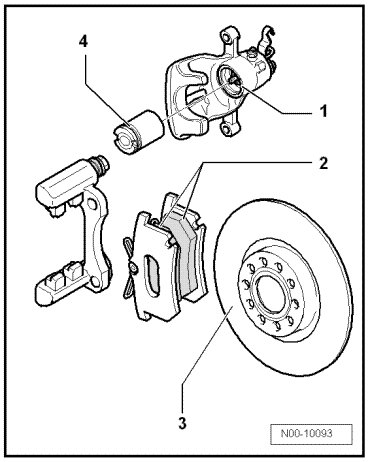 4
1
2
3
N00-10093