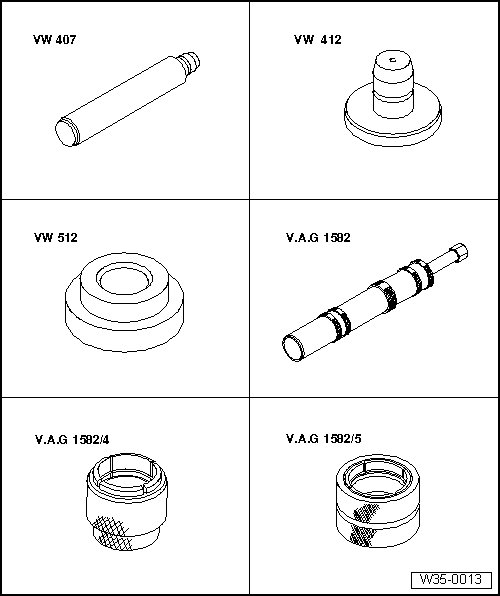 VW 407

VW 412

VW 512

V.A.G 1582

V.A.G 1582/4

V.A.G 1582/5

W35-0013