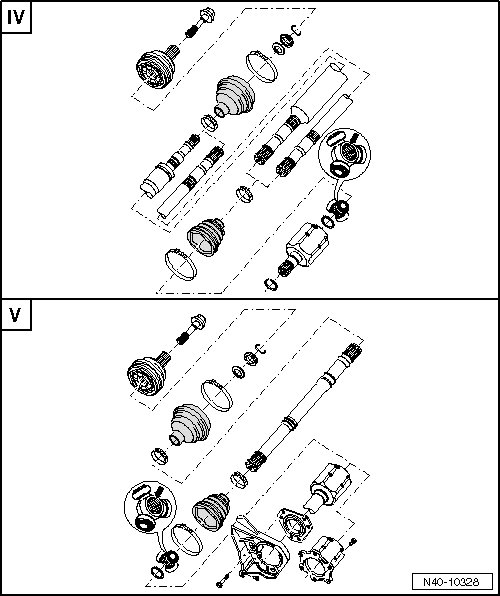 IV

V

N40-10328