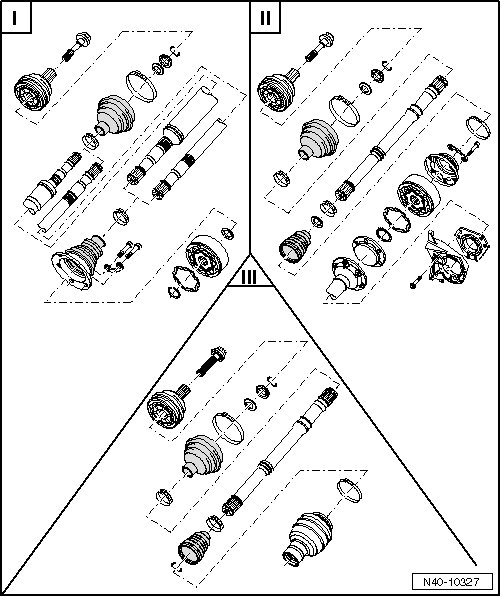 I

II

III

N40-10327