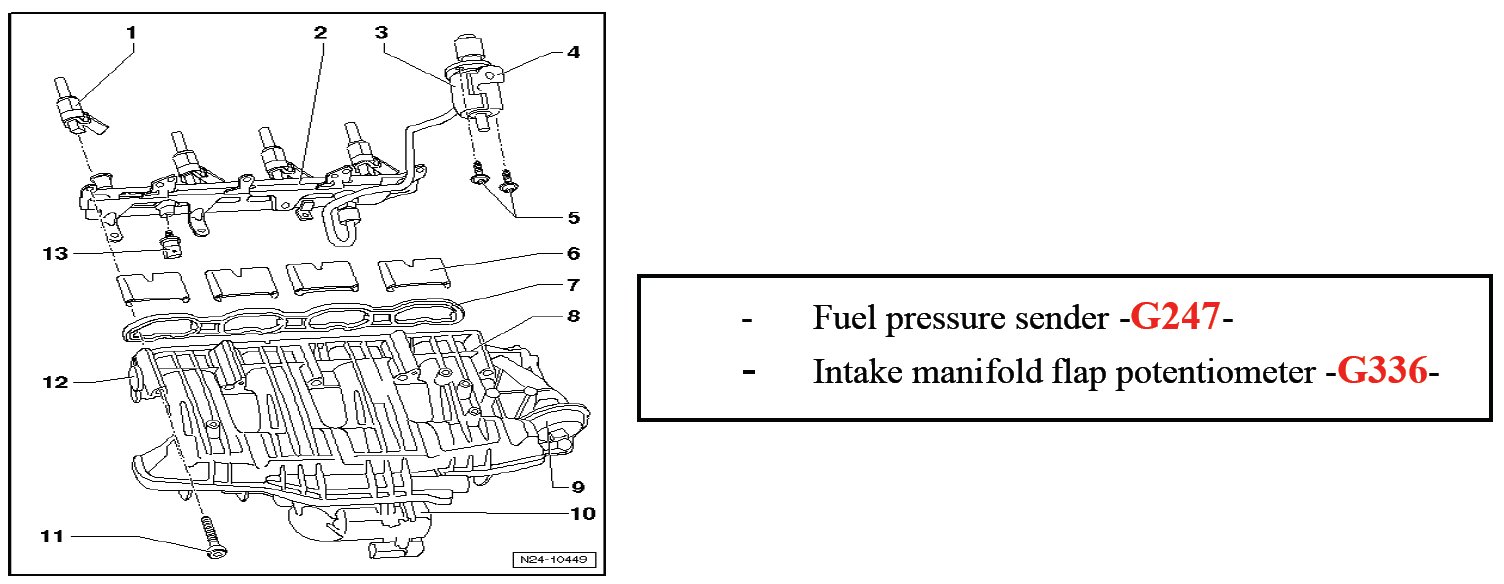 1
2
3
4
5
13
6
7
8
12
9
10
11
N24-10449

- Fuel pressure sender -G247-
- Intake manifold flap potentiometer -G336-