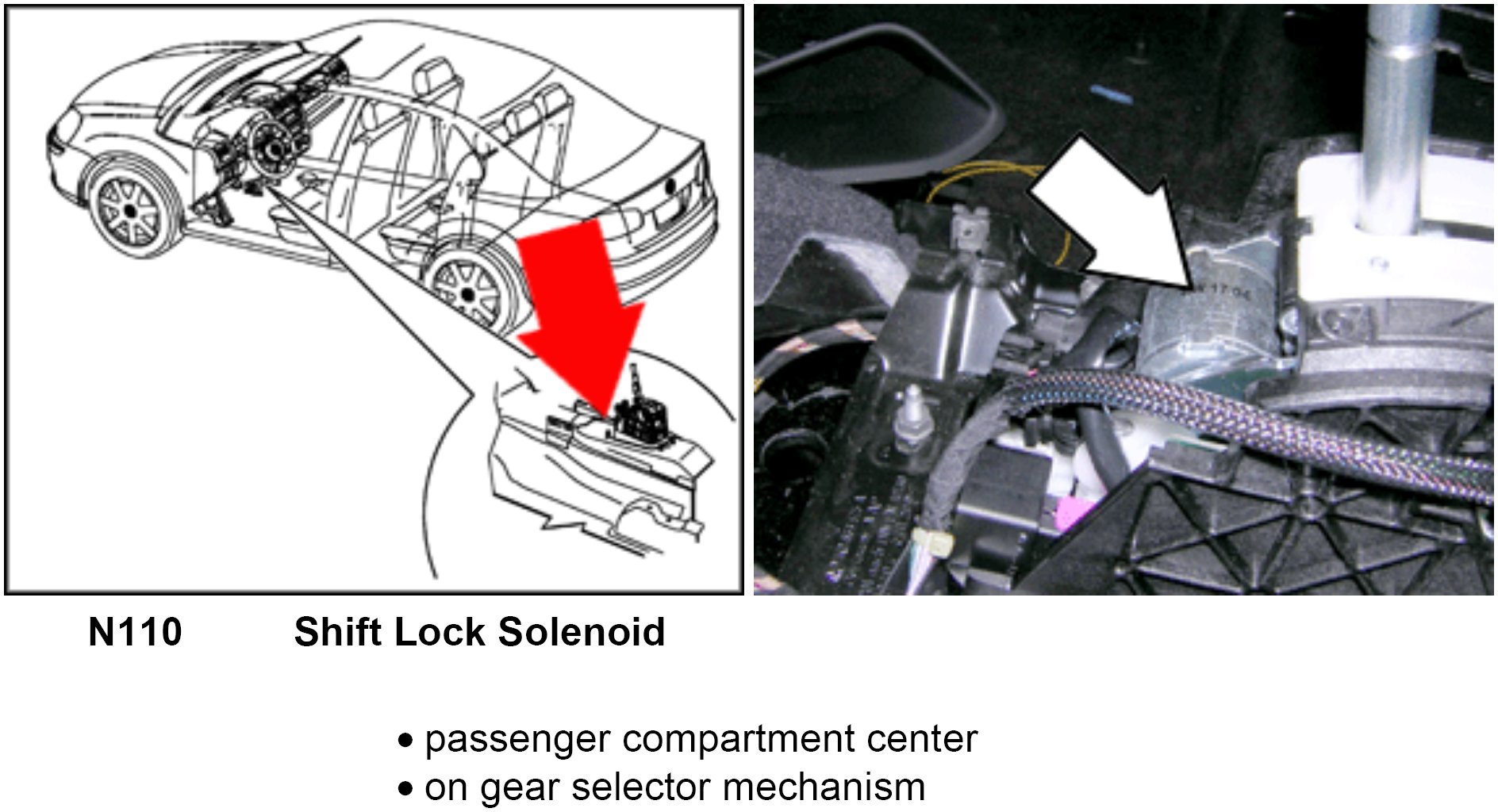 N110 Shift Lock Solenoid

• passenger compartment center
• on gear selector mechanism