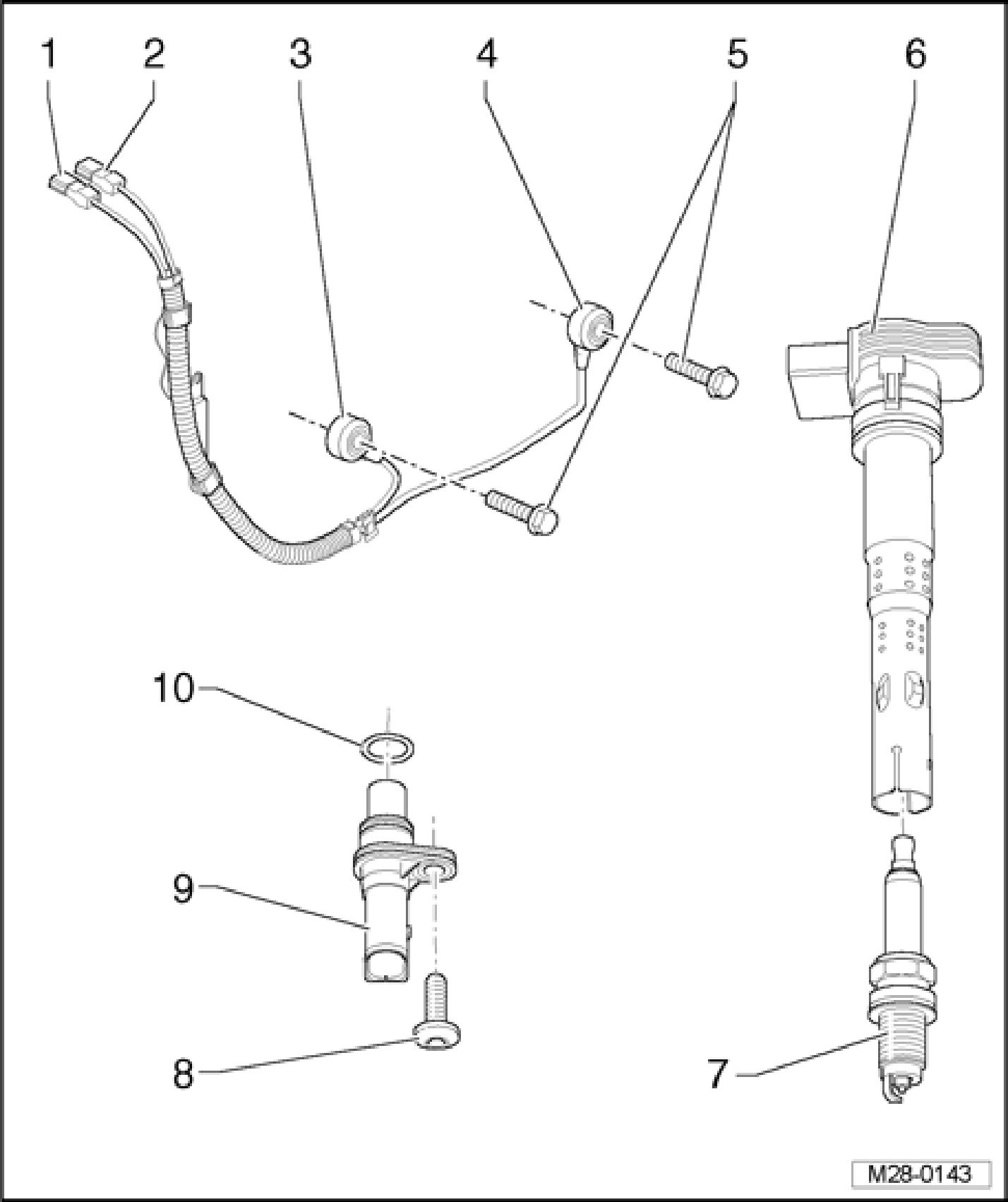 1
2
3
4
5
6
10
9
8
7
M28-0143