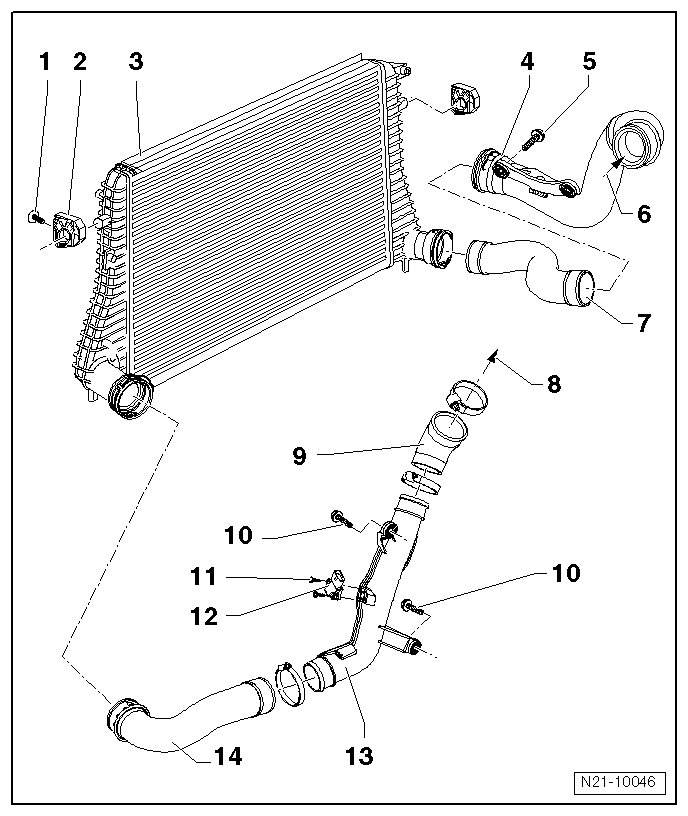 1
2
3
4
5
6
7
8
9
10
11
12
10
13
14
N21-10046