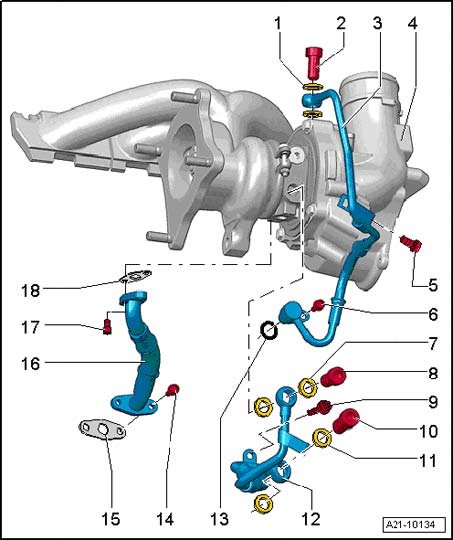 1
2
3
4
5
6
7
8
9
10
11
12
13
14
15
16
17
18
A21-10134