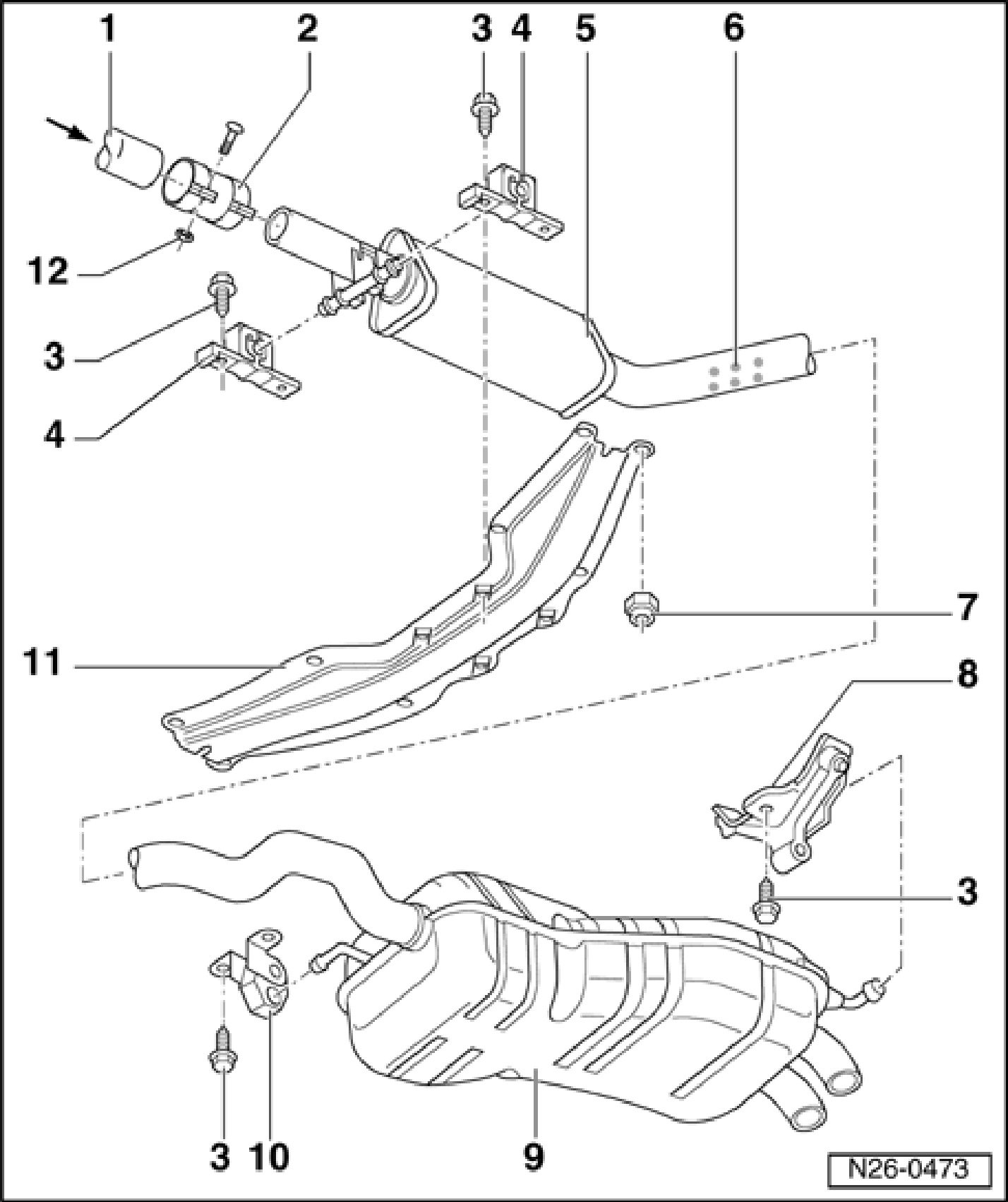 1
2
3
4
5
6
12
3
4
7
11
8
3
3
10
9
N26-0473