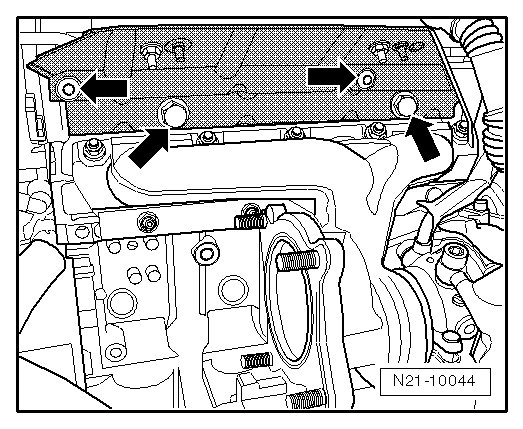 N21-10044