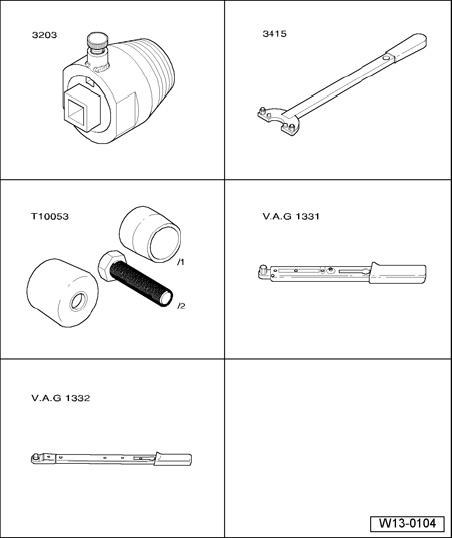 3203

3415

T10053

/1

/2

V.A.G 1331

V.A.G 1332

W13-0104