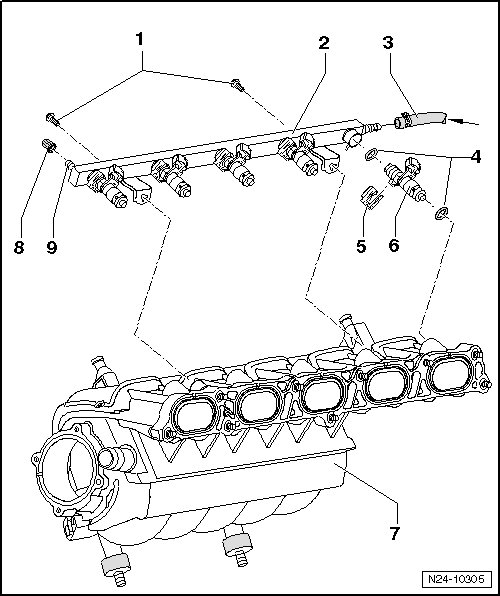 1
2
3
4
8
9
5
6
7
N24-10305