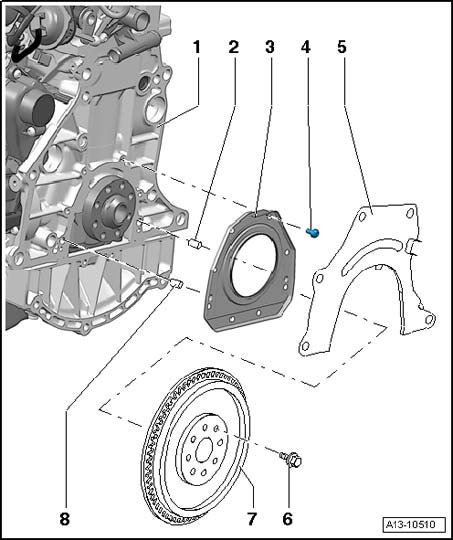 1
2
3
4
5
8
7
6
A13-10510