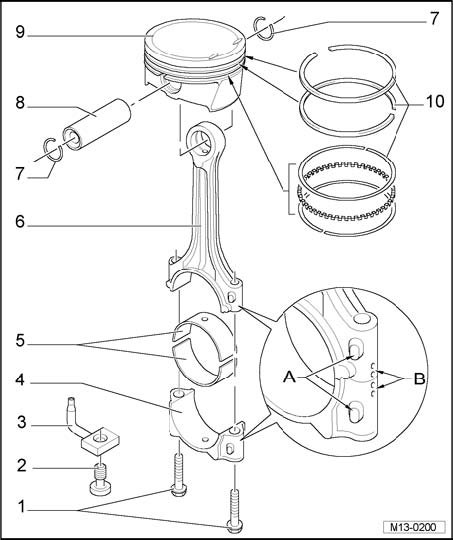 9
7
8
10
7
6
5
A
B
4
3
2
1
M13-0200