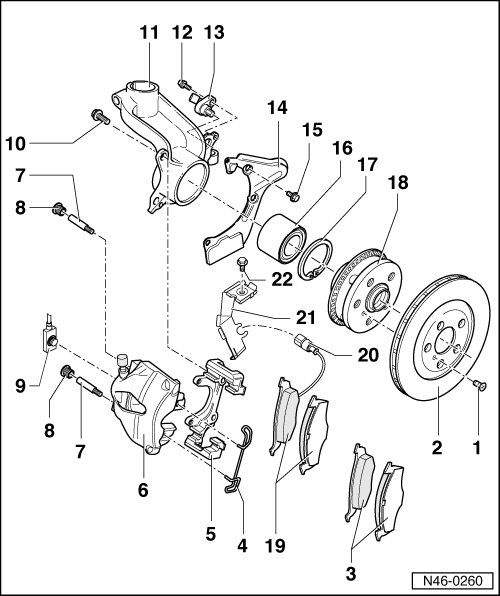 11
12
13
14
15
16
17
18
10
7
8
22
21
20
9
8
7
6
5
4
19
3
2
1
N46-0260