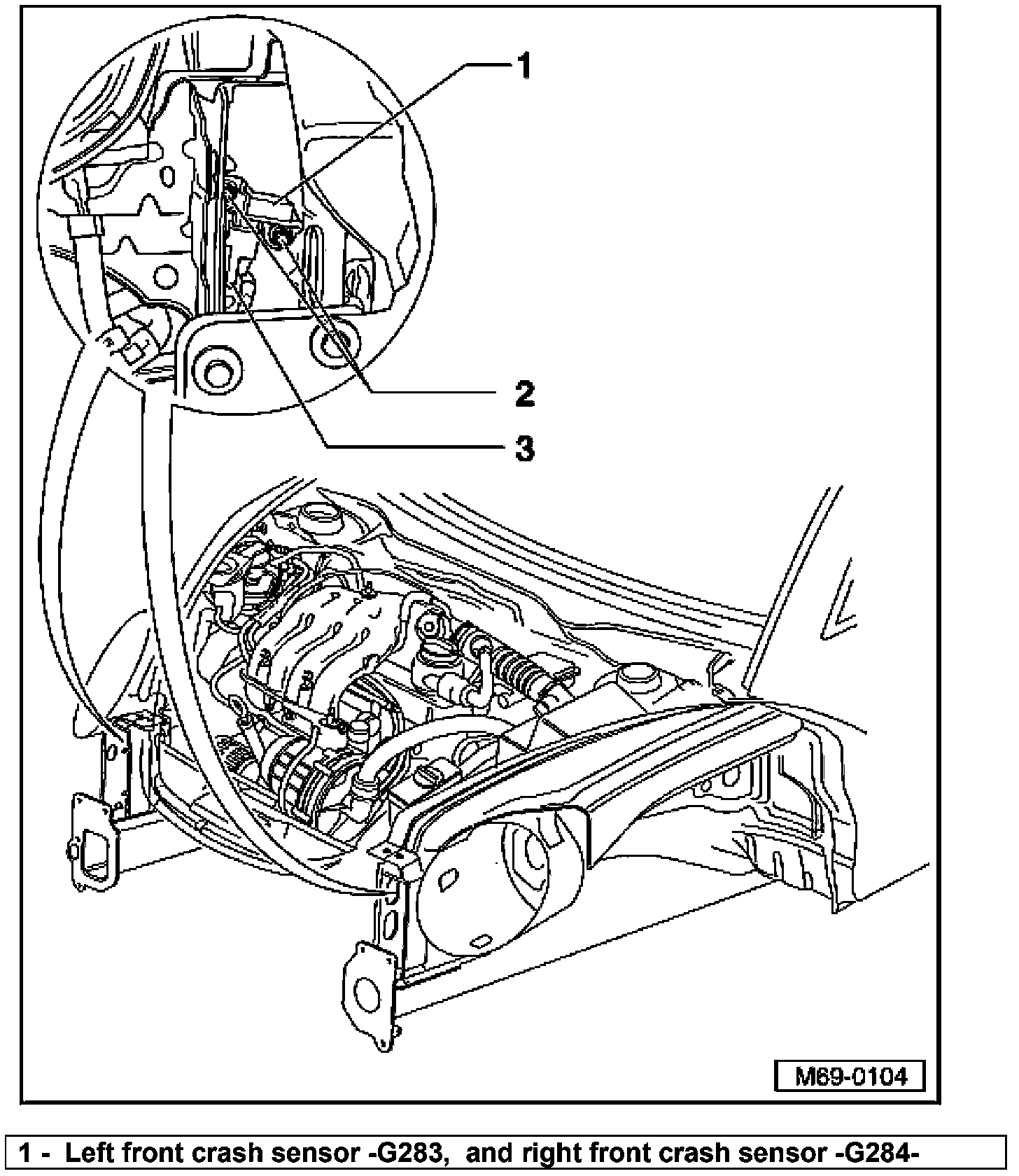 1

2

3

M69-0104

1 - Left front crash sensor -G283, and right front crash sensor -G284-