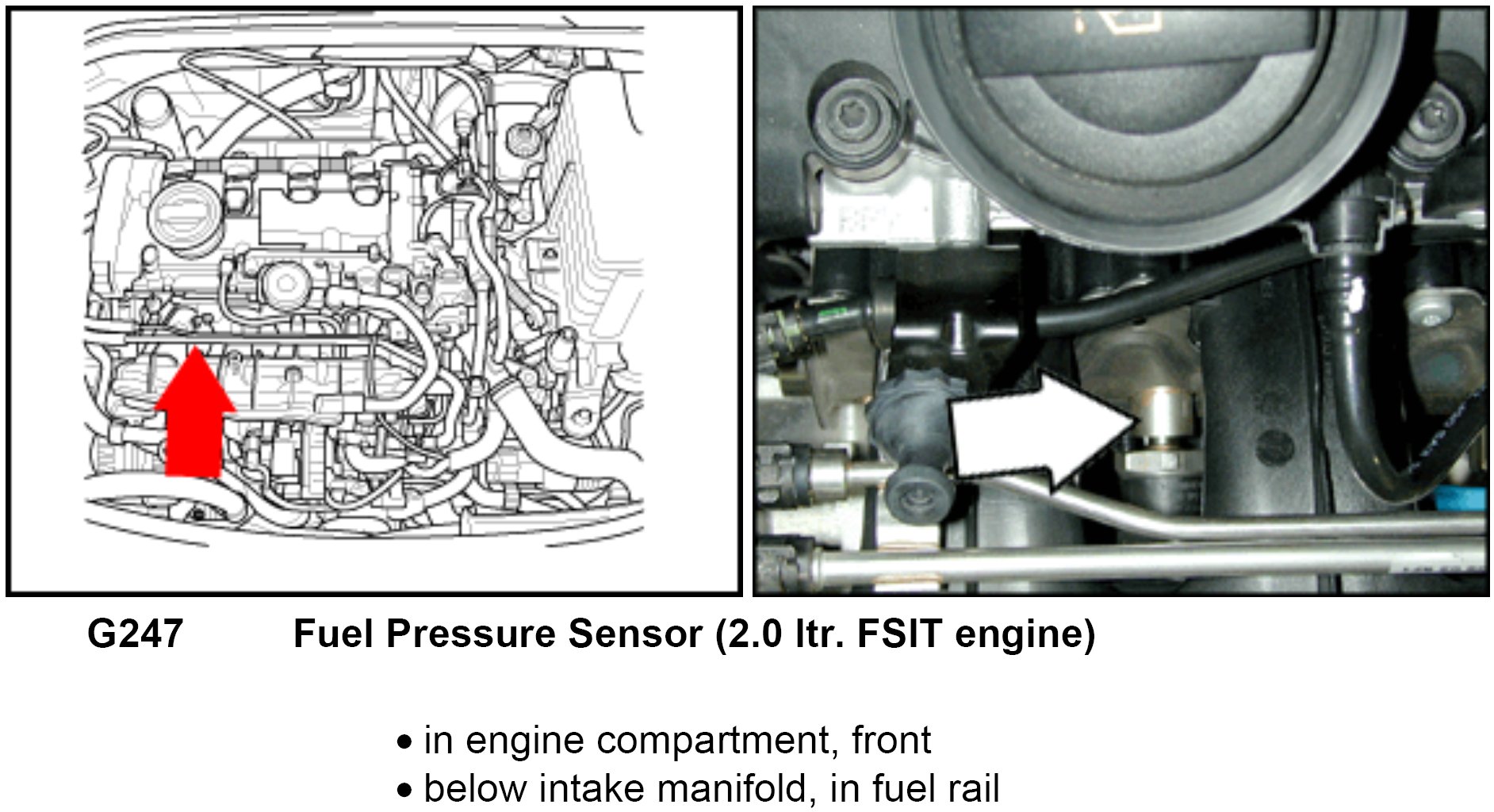 G247 Fuel Pressure Sensor (2.0 ltr. FSIT engine)

• in engine compartment, front
• below intake manifold, in fuel rail