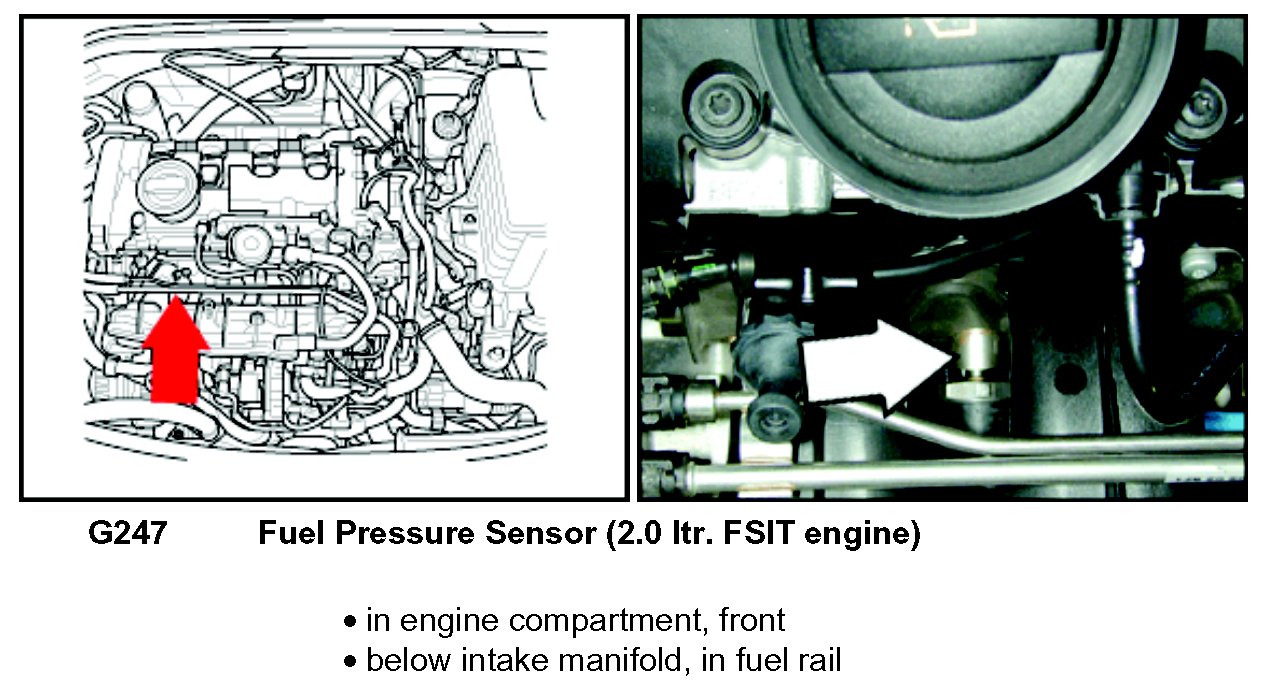 G247 Fuel Pressure Sensor (2.0 ltr. FSIT engine)

• in engine compartment, front
• below intake manifold, in fuel rail