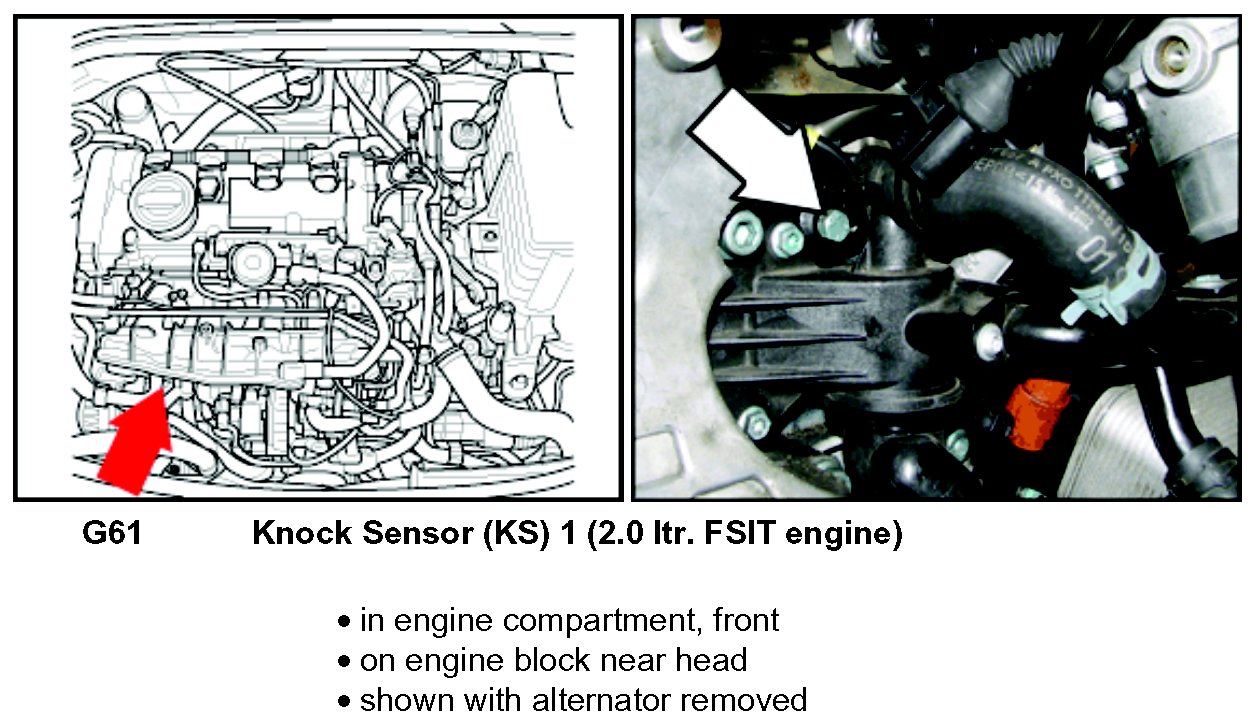 G61 Knock Sensor (KS) 1 (2.0 ltr. FSIT engine)

• in engine compartment, front
• on engine block near head
• shown with alternator removed