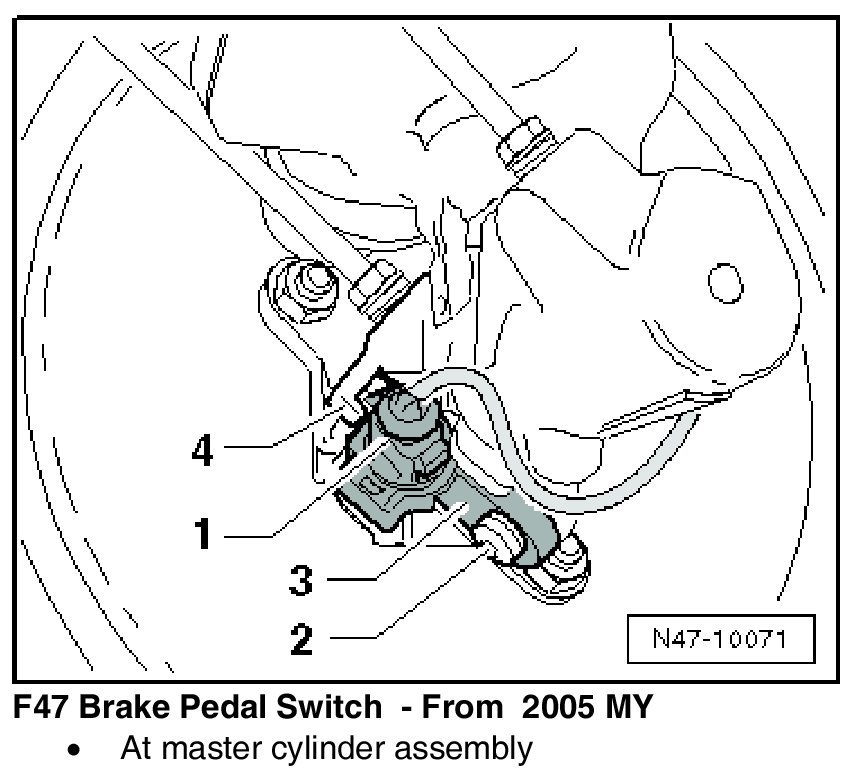 4
1
3
2
N47-10071

F47 Brake Pedal Switch - From 2005 MY
• At master cylinder assembly