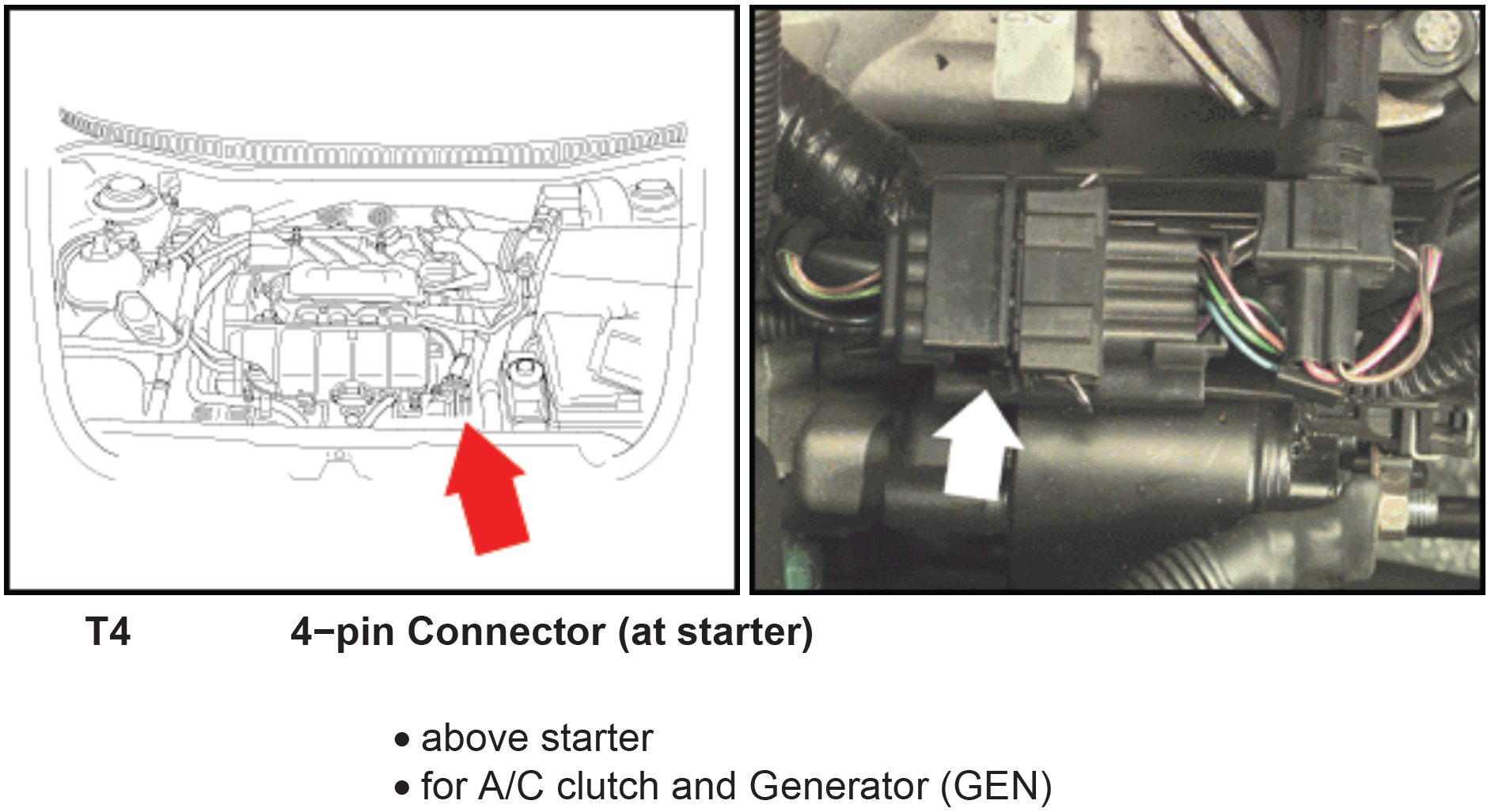 T4 4−pin Connector (at starter)

• above starter
• for A/C clutch and Generator (GEN)